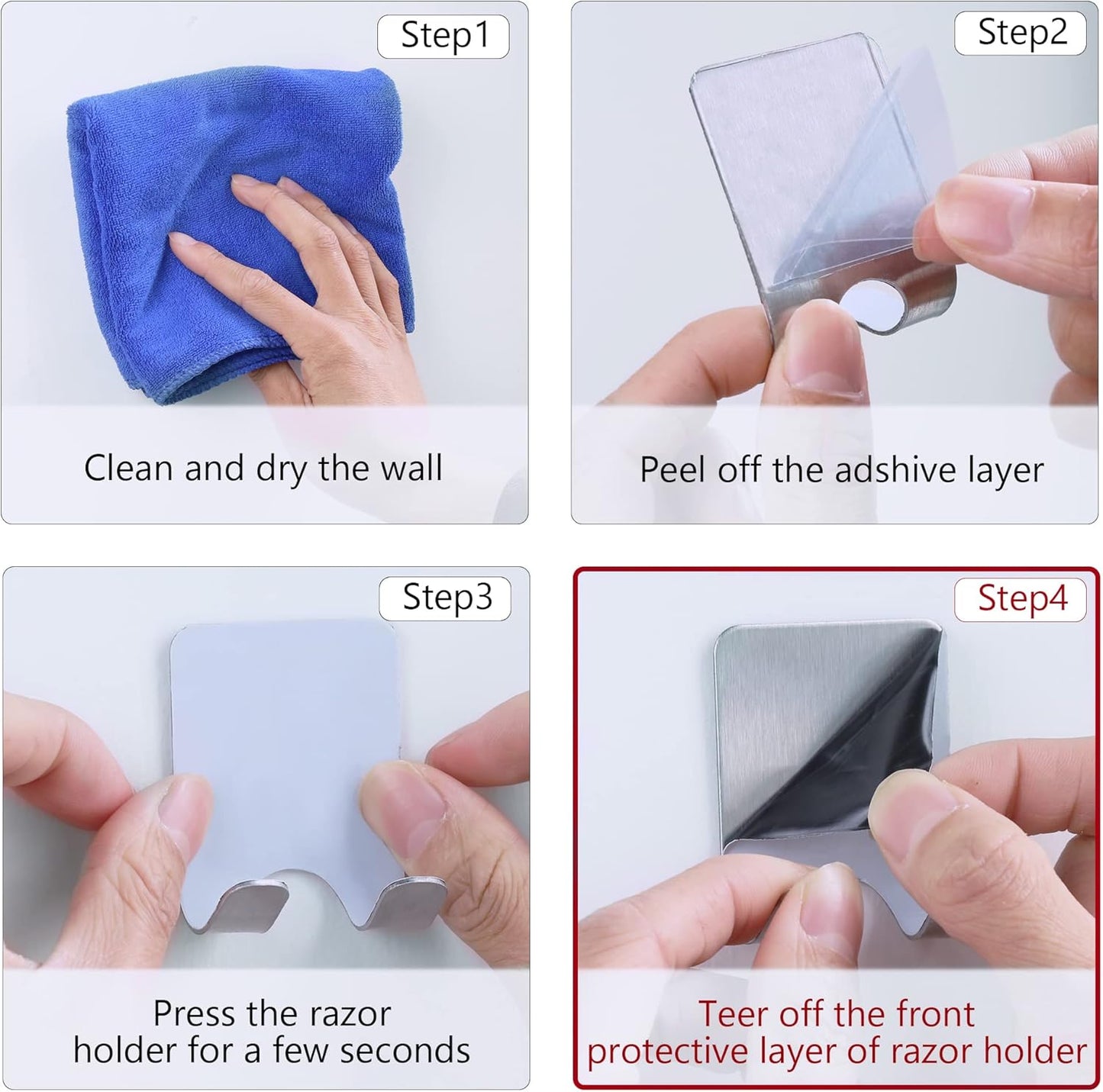 Step1

Clean and dry the wall

Step2

Peel off the adshive layer

Step3

Press the razor holder for a few seconds

Step4

Teer off the front protective layer of razor holder